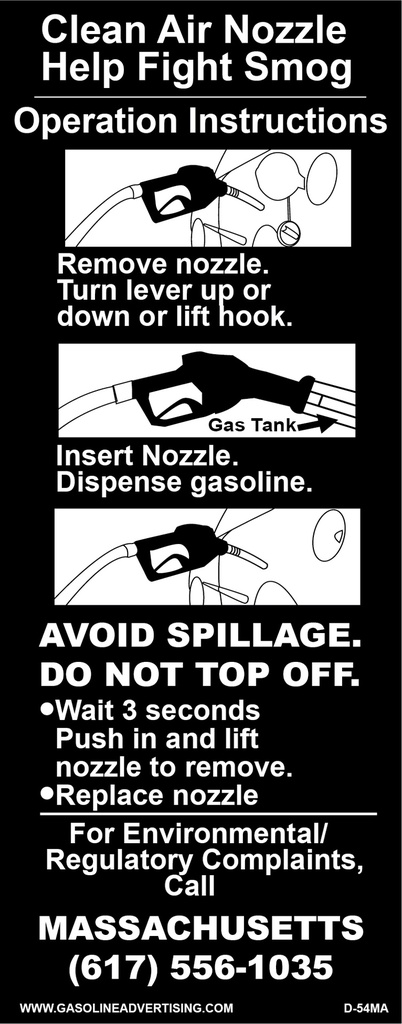 Clean Air Nozzle Help Fight Smog

Operation Instructions

Remove nozzle. Turn lever up or down or lift hook.

Gas Tank

Insert Nozzle. Dispense gasoline.

AVOID SPILLAGE.
DO NOT TOP OFF.

•Wait 3 seconds Push in and lift nozzle to remove.
•Replace nozzle

For Environmental/ Regulatory Complaints, Call

MASSACHUSETTS
(617) 556-1035

WWW.GASOLINEADVERTISING.COM

D-54MA