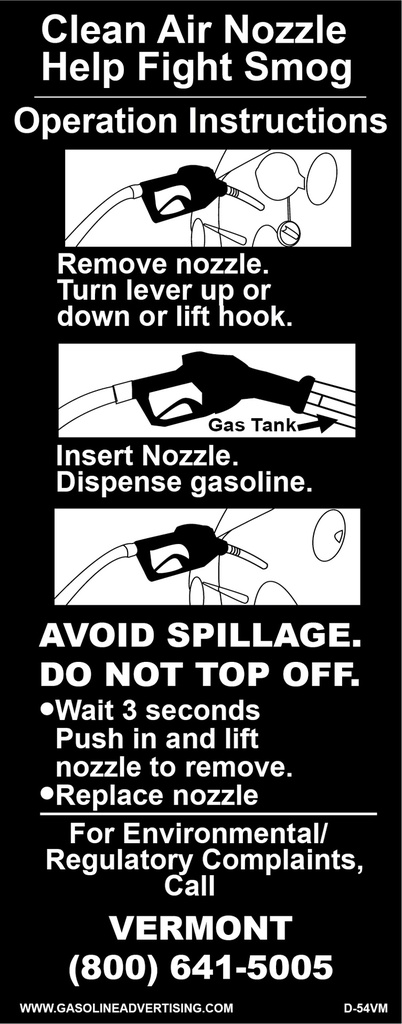 Clean Air Nozzle
Help Fight Smog

Operation Instructions

Remove nozzle. Turn lever up or down or lift hook.

Gas Tank

Insert Nozzle. Dispense gasoline.

AVOID SPILLAGE.
DO NOT TOP OFF.

•Wait 3 seconds Push in and lift nozzle to remove.
•Replace nozzle

For Environmental/ Regulatory Complaints, Call

VERMONT
(800) 641-5005

WWW.GASOLINEADVERTISING.COM D-54VM