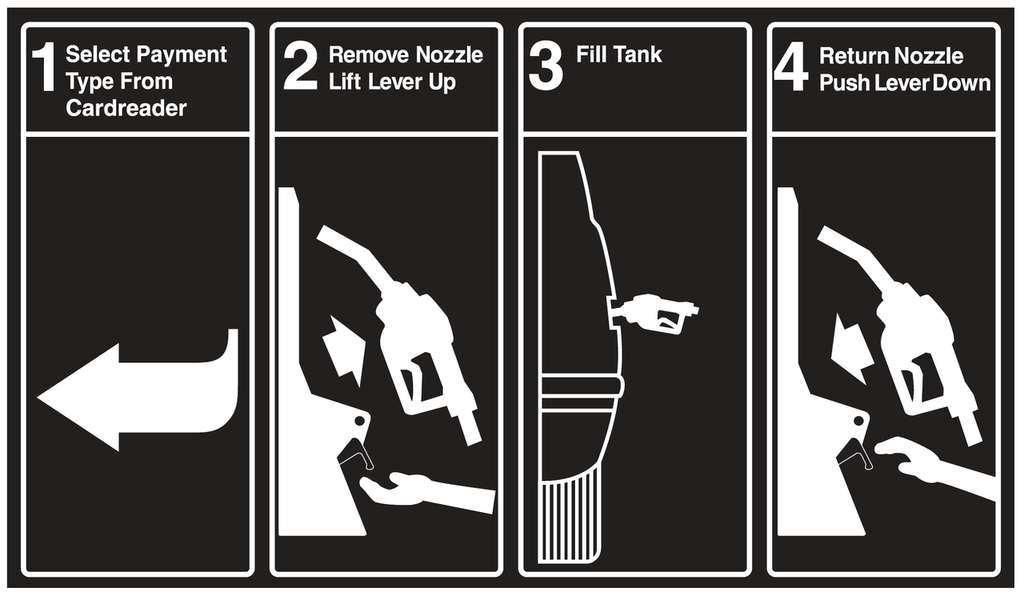 1 Select Payment Type From Cardreader

2 Remove Nozzle Lift Lever Up

3 Fill Tank

4 Return Nozzle Push Lever Down