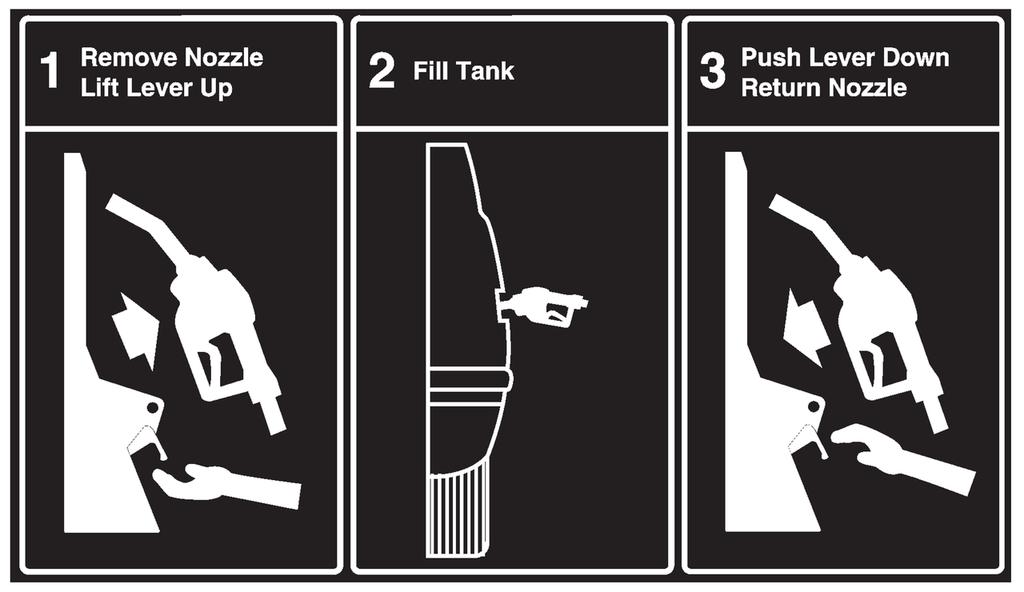 1 Remove Nozzle
Lift Lever Up

2 Fill Tank

3 Push Lever Down
Return Nozzle